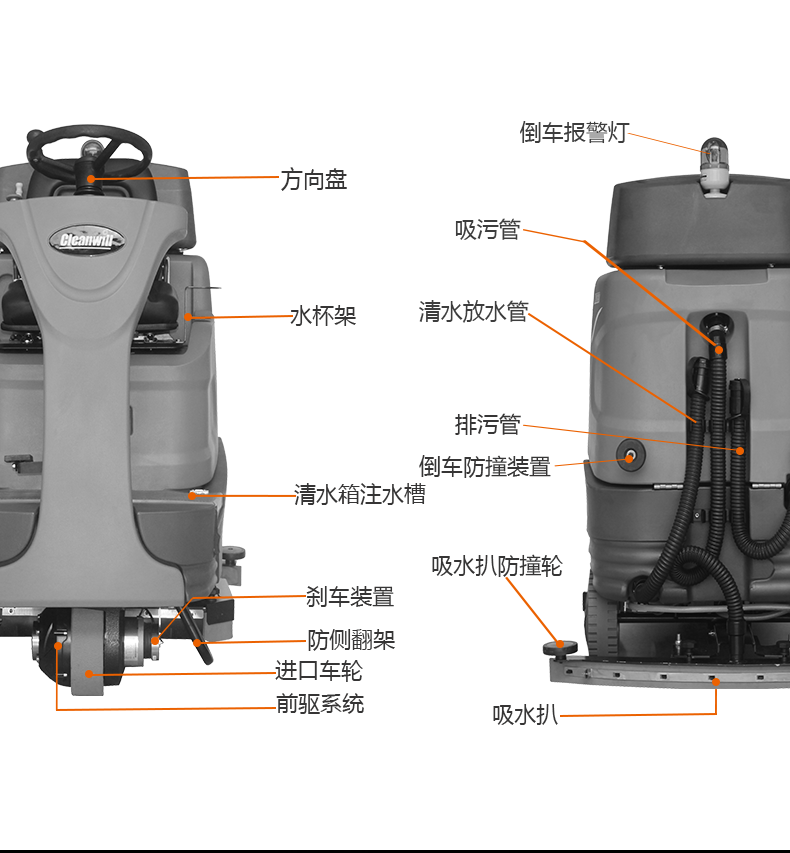 Cleanwill

方向盘

水杯架

清水箱注水槽

刹车装置

防侧翻架

进口车轮

前驱系统

倒车报警灯

吸污管

清水放水管

排污管

倒车防撞装置

吸水扒防撞轮

吸水扒